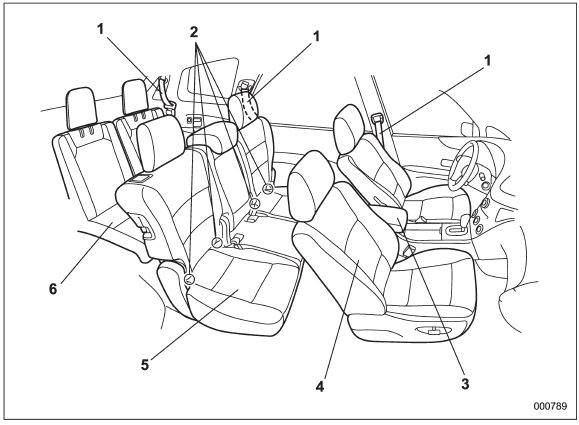 1
2
1
1
6
5
4
3
000789