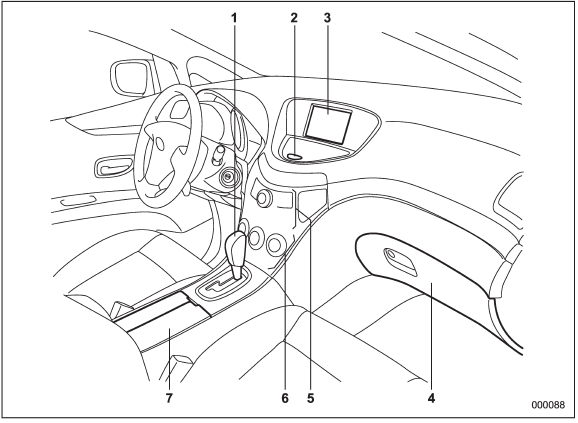 1
2
3
7
6
5
4
000088