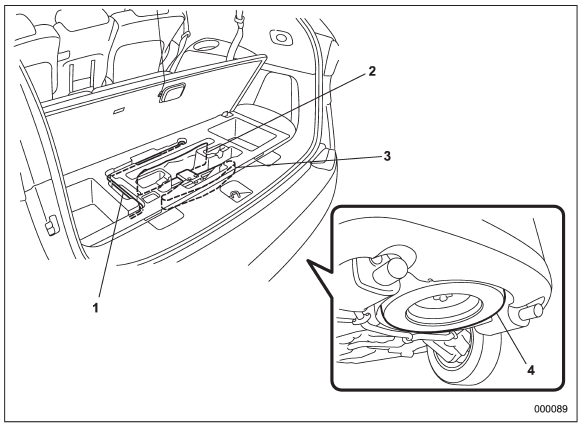 2
3
1
4
000089