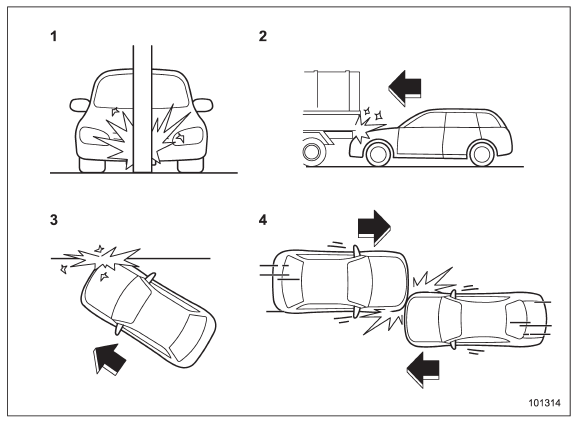 1

2

3

4

101314