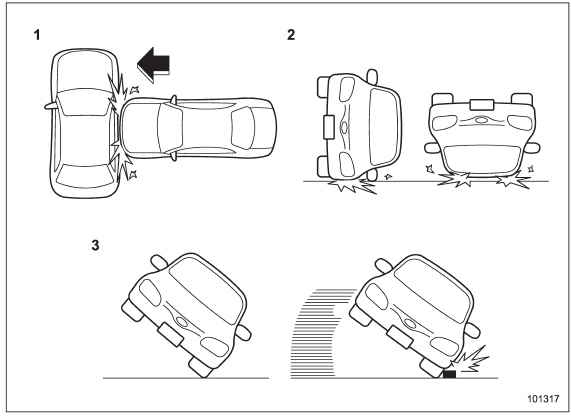 1

2

3

101317