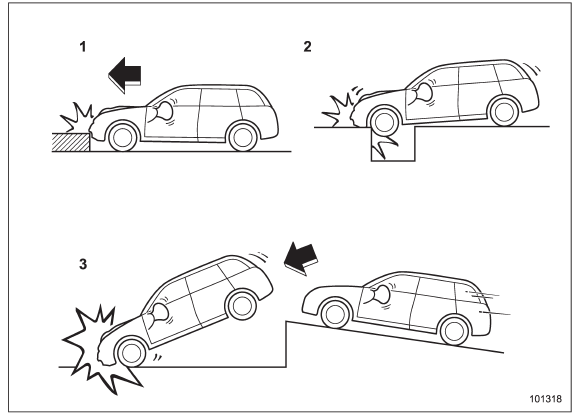 1

2

3

101318