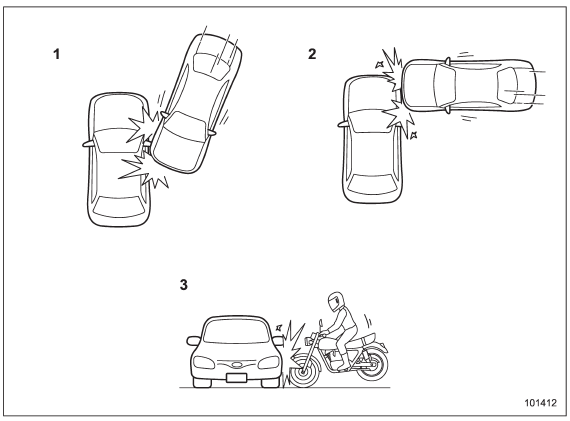 1

2

3

101412