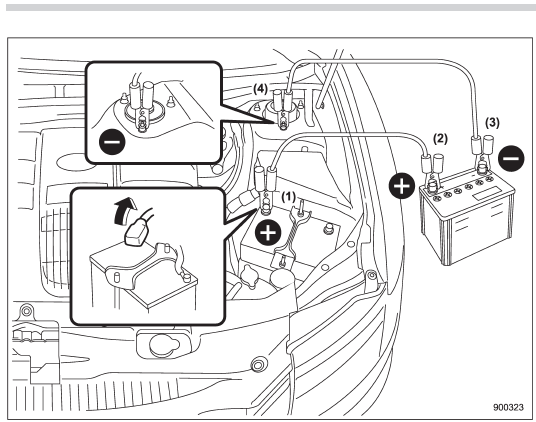 (4)

(3)

(2)

(1)

900323