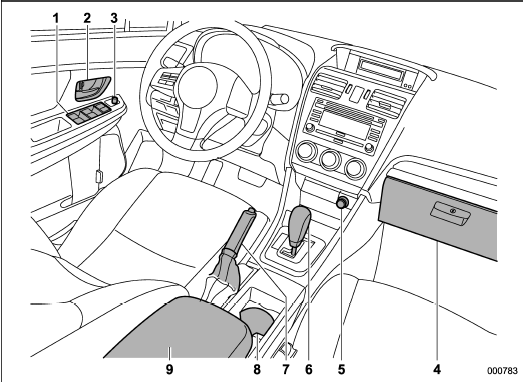 1 2 3

9 8 7 6 5 4

000783